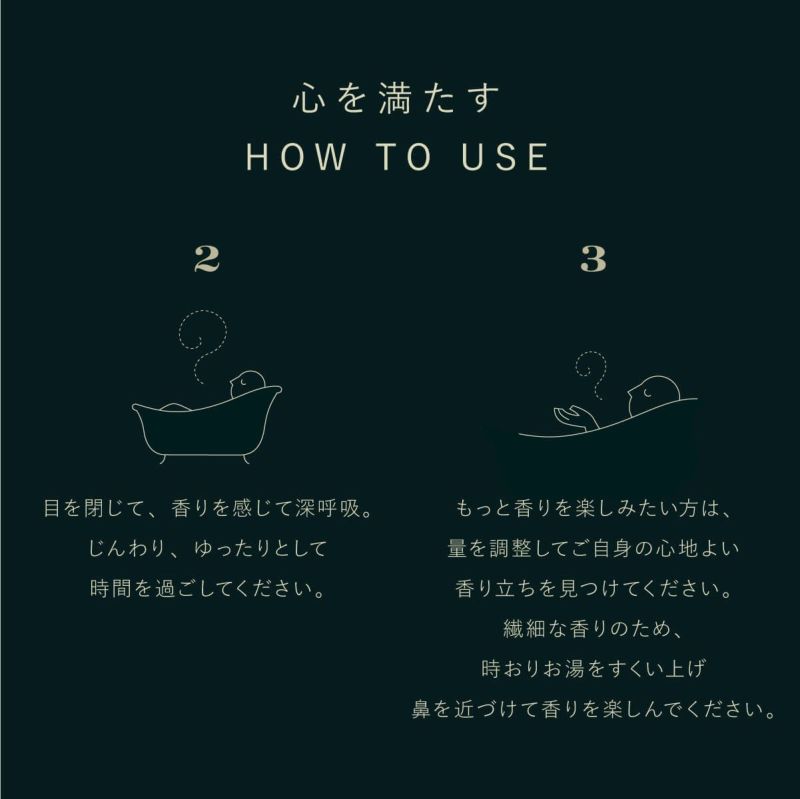 心を満たす
HOW TO USE

2

目を閉じて、香りを感じて深呼吸。
じんわり、ゆったりとして
時間を過ごしてください。

3

もっと香りを楽しみたい方は、
量を調整してご自身の心地よい
香り立ちを見つけてください。
繊細な香りのため、
時おりお湯をすくい上げ
鼻を近づけて香りを楽しんでください。