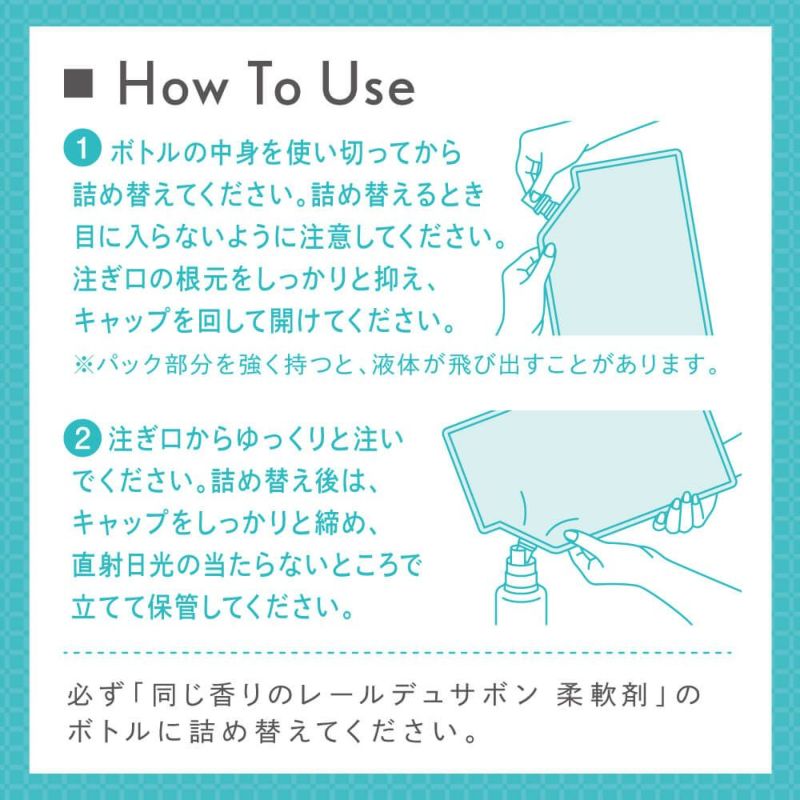 ■ How To Use

1 ボトルの中身を使い切ってから詰め替えてください。詰め替えるとき目に入らないように注意してください。注ぎ口の根元をしっかりと抑え、キャップを回して開けてください。
※パック部分を強く持つと、液体が飛び出すことがあります。

2 注ぎ口からゆっくりと注いでください。詰め替え後は、キャップをしっかりと締め、直射日光の当たらないところで立てて保管してください。

必ず「同じ香りのレールデュサボン 柔軟剤」のボトルに詰め替えてください。