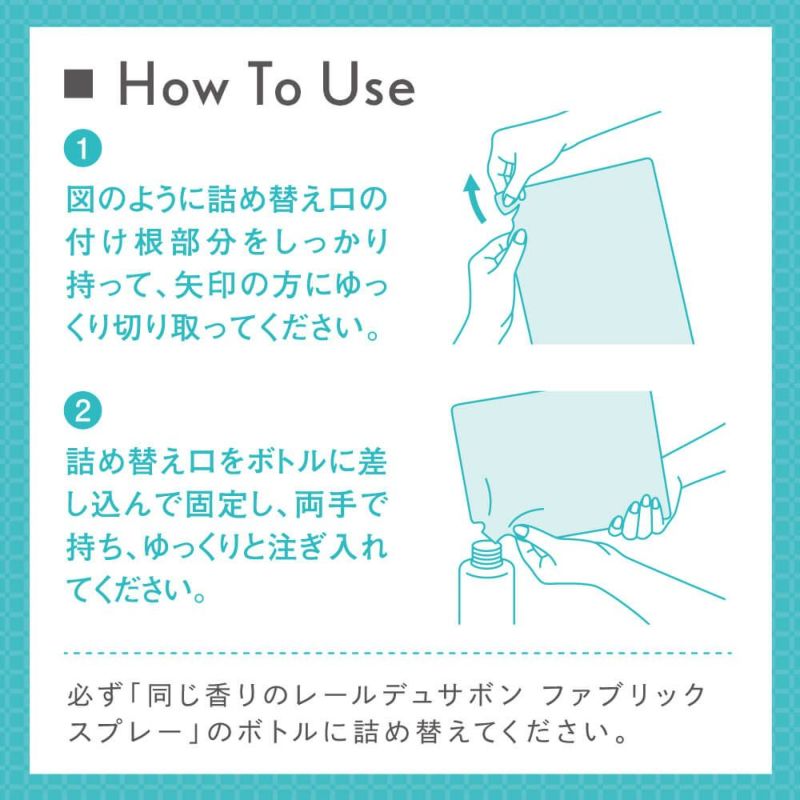 ■ How To Use

1
図のように詰め替え口の付け根部分をしっかり持って、矢印の方にゆっくり切り取ってください。

2
詰め替え口をボトルに差し込んで固定し、両手で持ち、ゆっくりと注ぎ入れてください。

必ず「同じ香りのレールデュサボン ファブリックスプレー」のボトルに詰め替えてください。