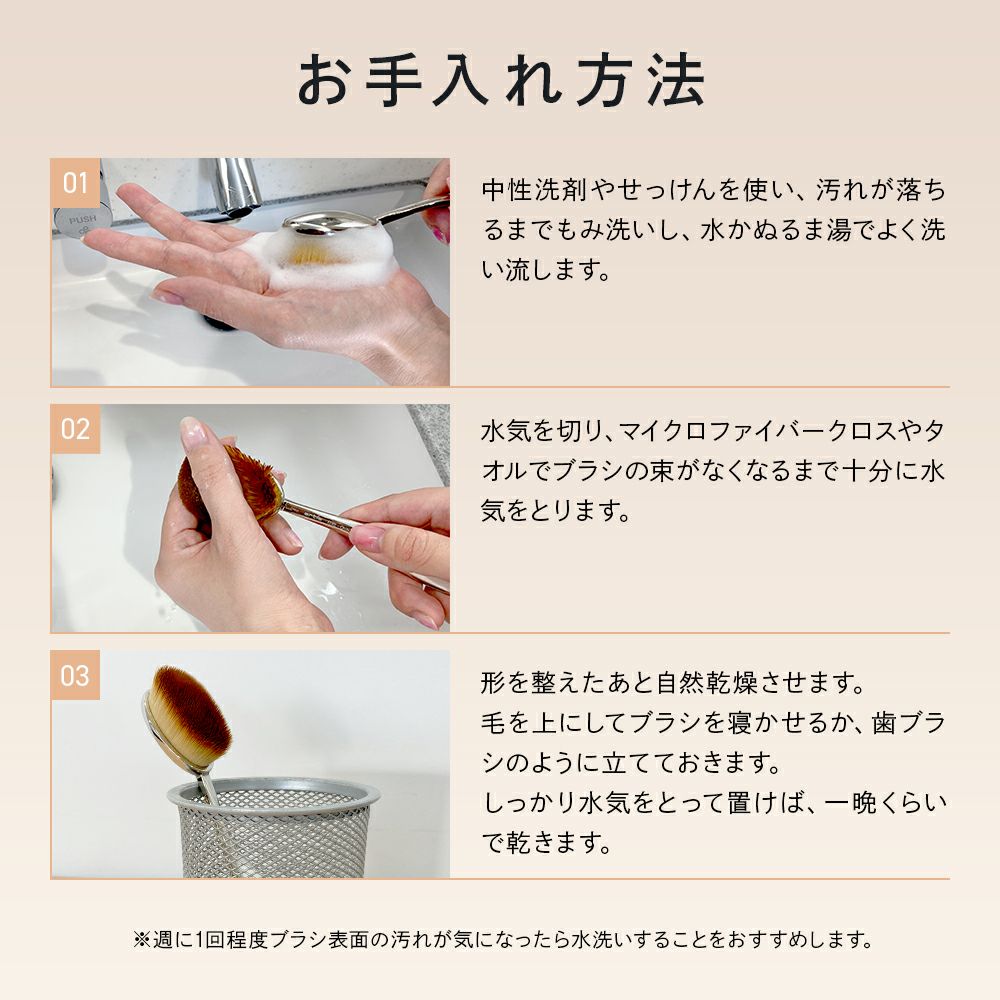 お手入れ方法

01

PUSH

中性洗剤やせっけんを使い、汚れが落ちるまでもみ洗いし、水かぬるま湯でよく洗い流します。

02

水気を切り、マイクロファイバークロスやタオルでブラシの束がなくなるまで十分に水気をとります。

03

形を整えたあと自然乾燥させます。
毛を上にしてブラシを寝かせるか、歯ブラシのように立てておきます。
しっかり水気をとって置けば、一晩くらいで乾きます。

※週に1回程度ブラシ表面の汚れが気になったら水洗いすることをおすすめします。